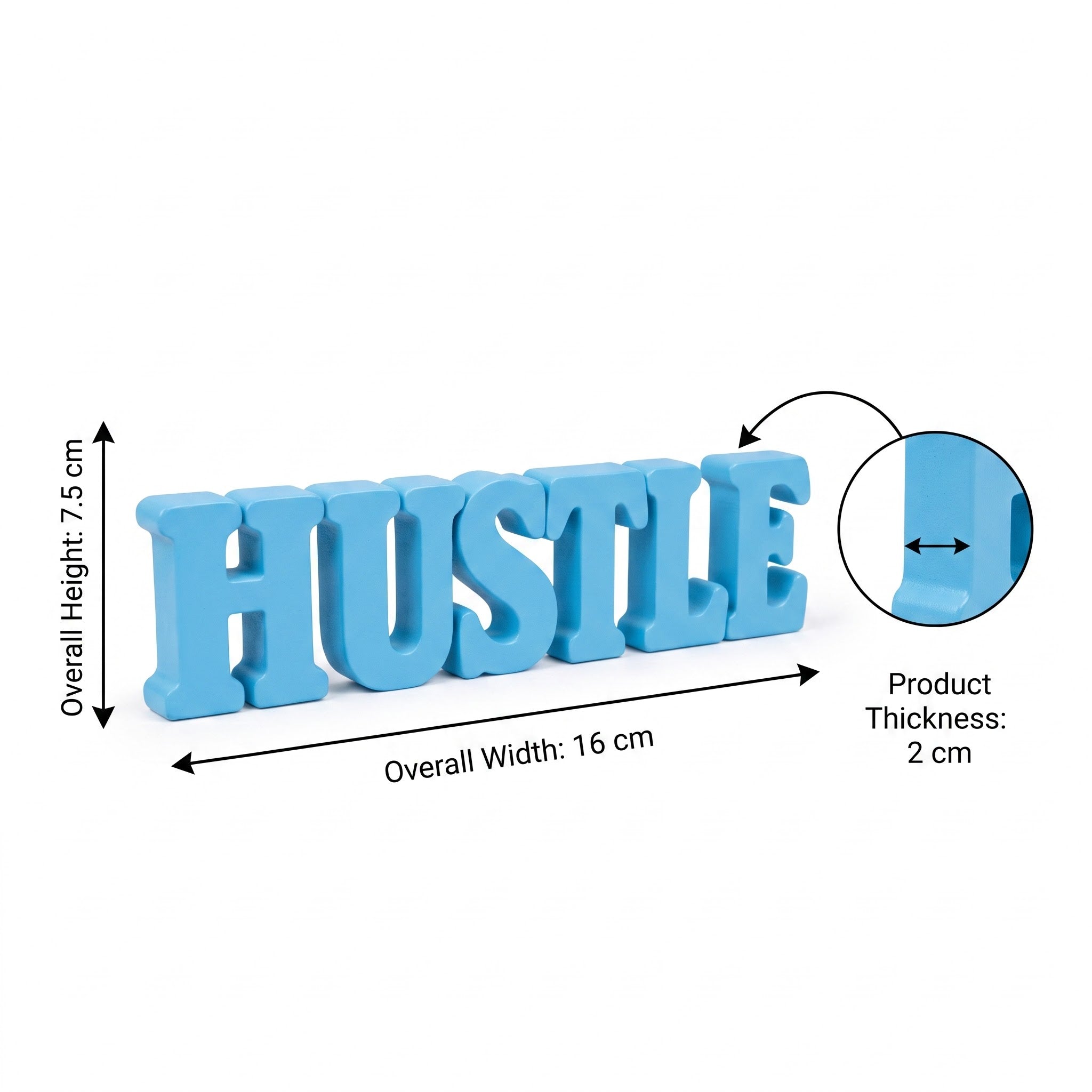 Overall Height: 7.5 cm

HUSTLE

Overall Width: 16 cm

Product Thickness: 2 cm